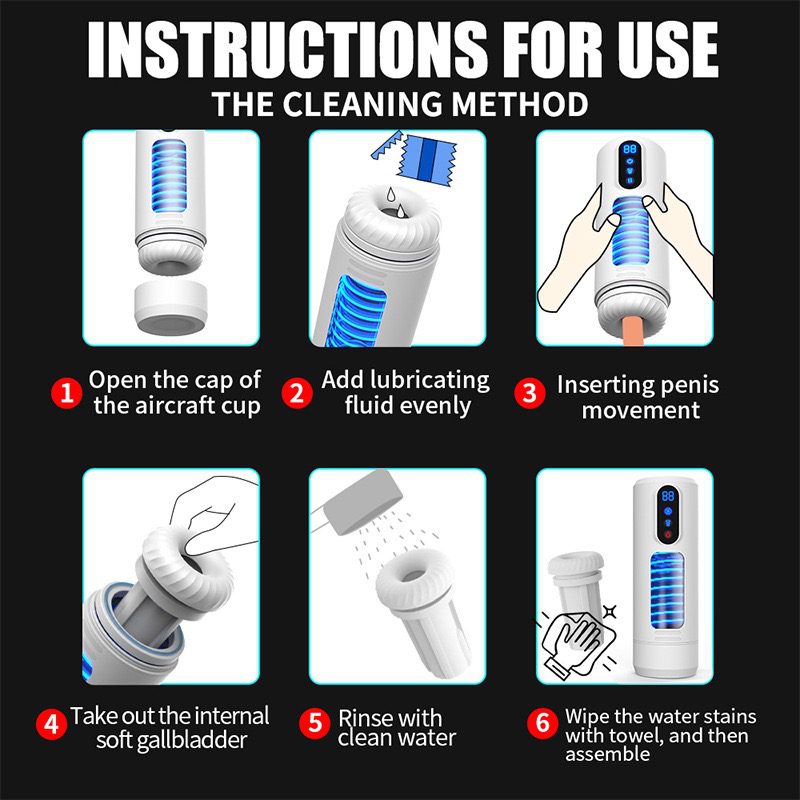 INSTRUCTIONS FOR USE
THE CLEANING METHOD

88

1 Open the cap of the aircraft cup

2 Add lubricating fluid evenly

3 Inserting penis movement

88

4 Take out the internal soft gallbladder

5 Rinse with clean water

6 Wipe the water stains with towel, and then assemble