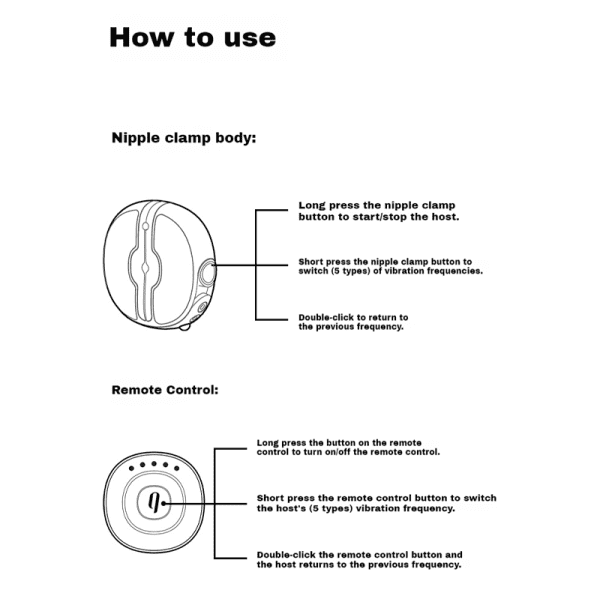 How to use

Nipple clamp body:

Long press the nipple clamp button to start/stop the host.

Short press the nipple clamp button to switch (5 types) of vibration frequencies.

Double-click to return to the previous frequency.

Remote Control:

Long press the button on the remote control to turn on/off the remote control.

Short press the remote control button to switch the host's (5 types) vibration frequency.

Double-click the remote control button and the host returns to the previous frequency.