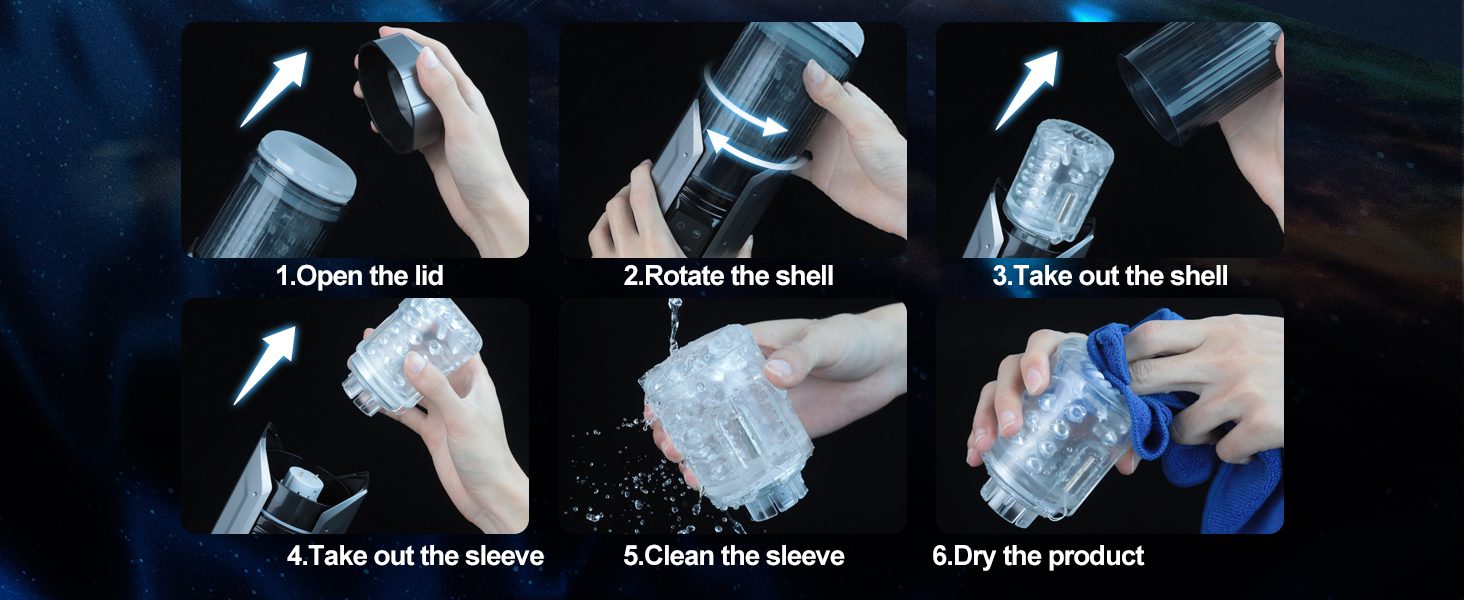 1.Open the lid

2.Rotate the shell

3.Take out the shell

4.Take out the sleeve

5.Clean the sleeve

6.Dry the product